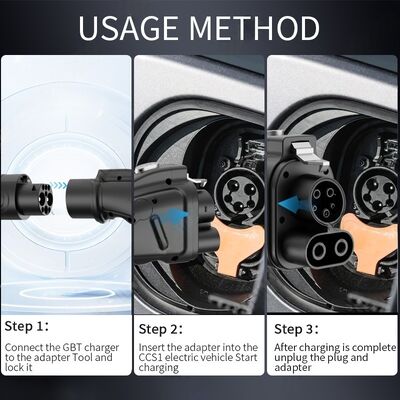 USAGE METHOD

Step 1:

Connect the GBT charger to the adapter Tool and lock it

Step 2:

Insert the adapter into the CCS1 electric vehicle Start charging

Step 3:

After charging is complete unplug the plug and adapter